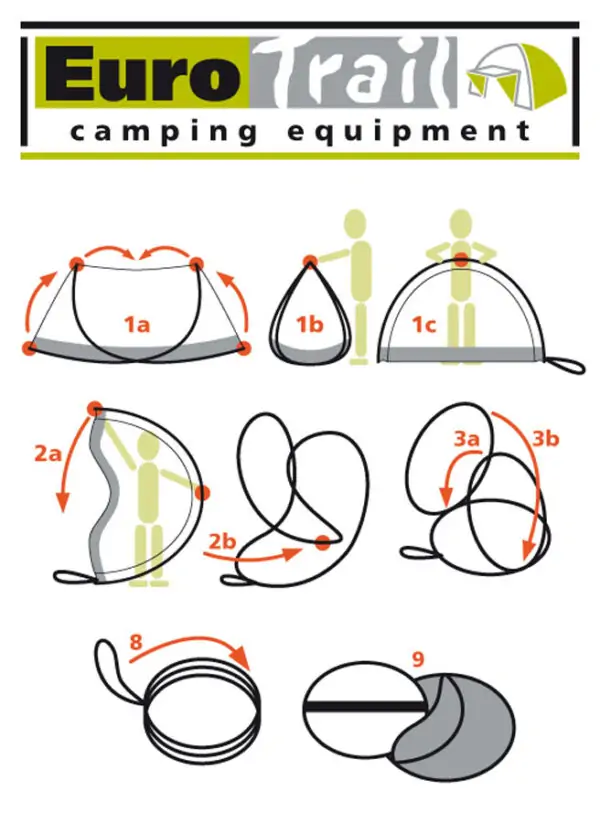 Euro Trail
camping equipment

1a

1b

1c

2a

2b

3a

3b

8

9